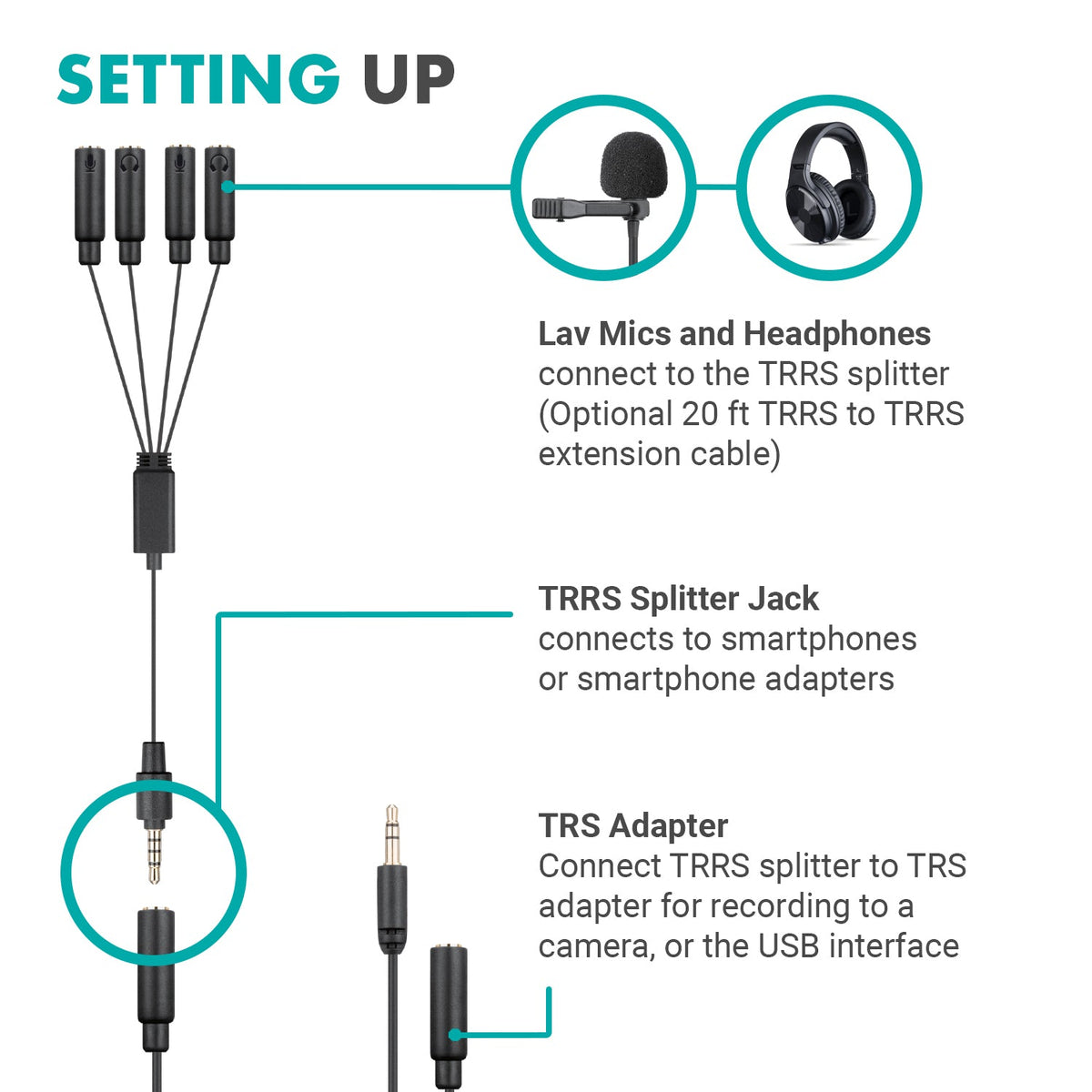 SETTING UP

Lav Mics and Headphones
connect to the TRRS splitter
(Optional 20 ft TRRS to TRRS extension cable)

TRRS Splitter Jack
connects to smartphones or smartphone adapters

TRS Adapter
Connect TRRS splitter to TRS adapter for recording to a camera, or the USB interface