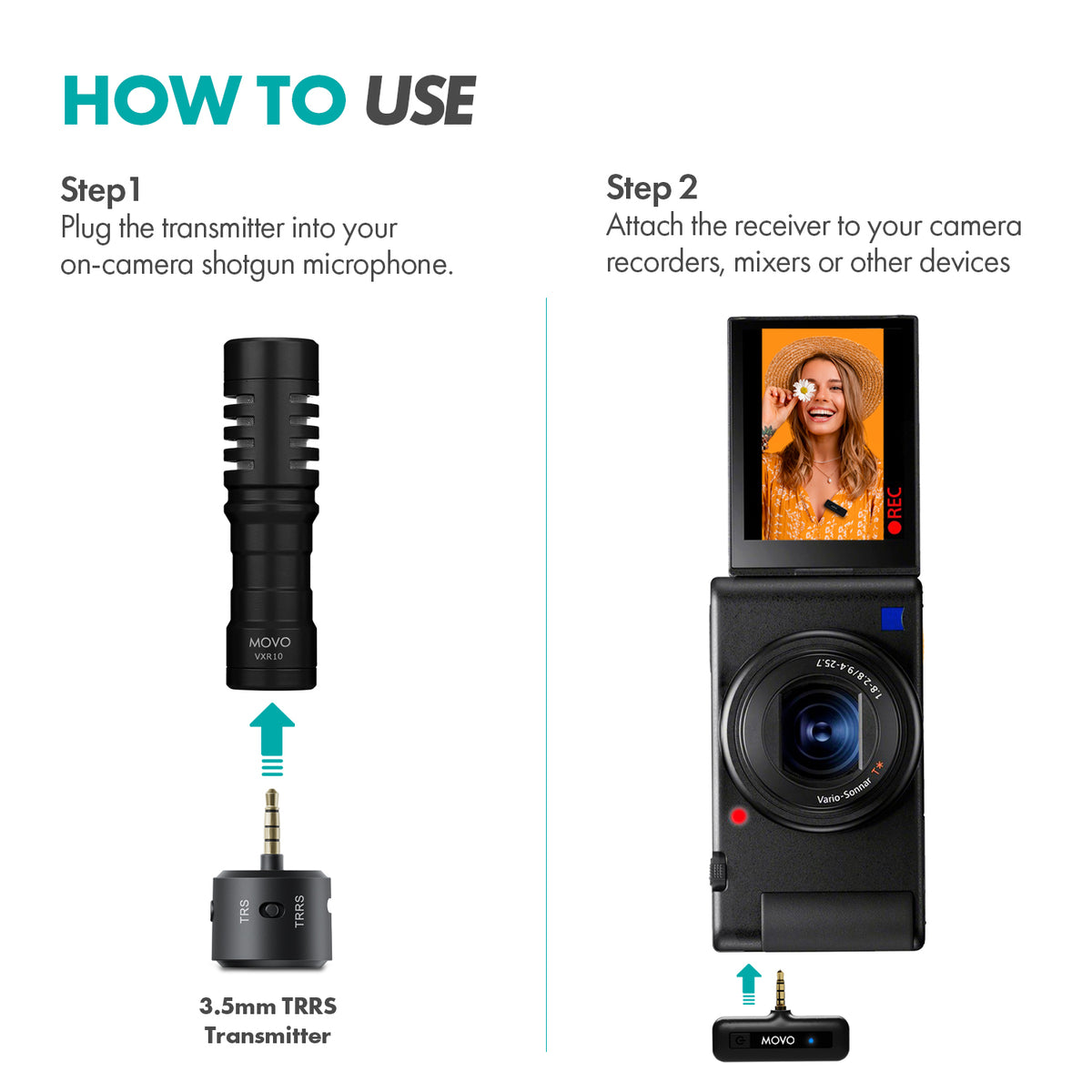 HOW TO USE

Step1
Plug the transmitter into your on-camera shotgun microphone.

MOVO
VXR10

TRS TRRS

3.5mm TRRS Transmitter

Step 2
Attach the receiver to your camera recorders, mixers or other devices

REC

1.8-2.8/9.4-25.7
Vario-Sonnar T*

MOVO